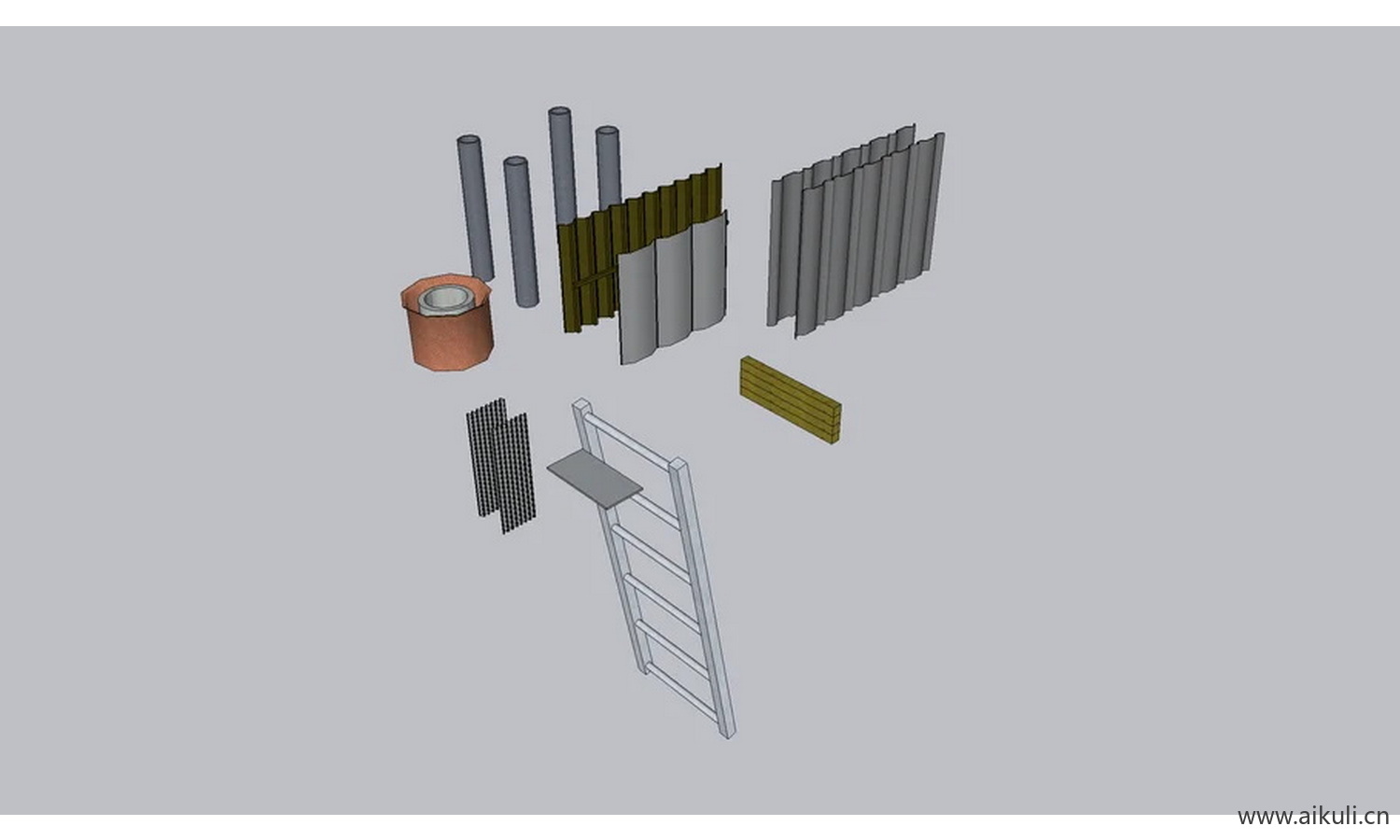 www.aikuli.cn