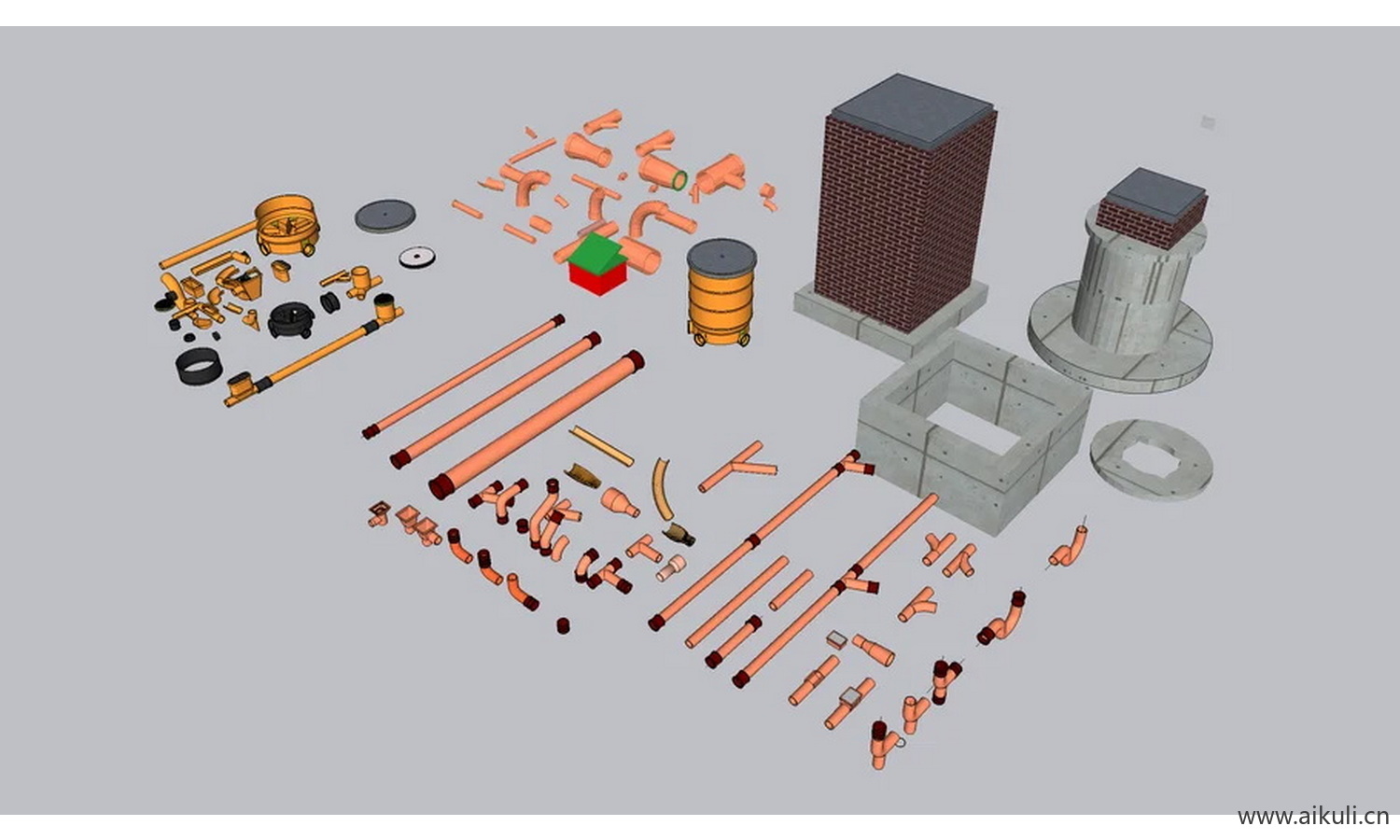 www.aikuli.cn