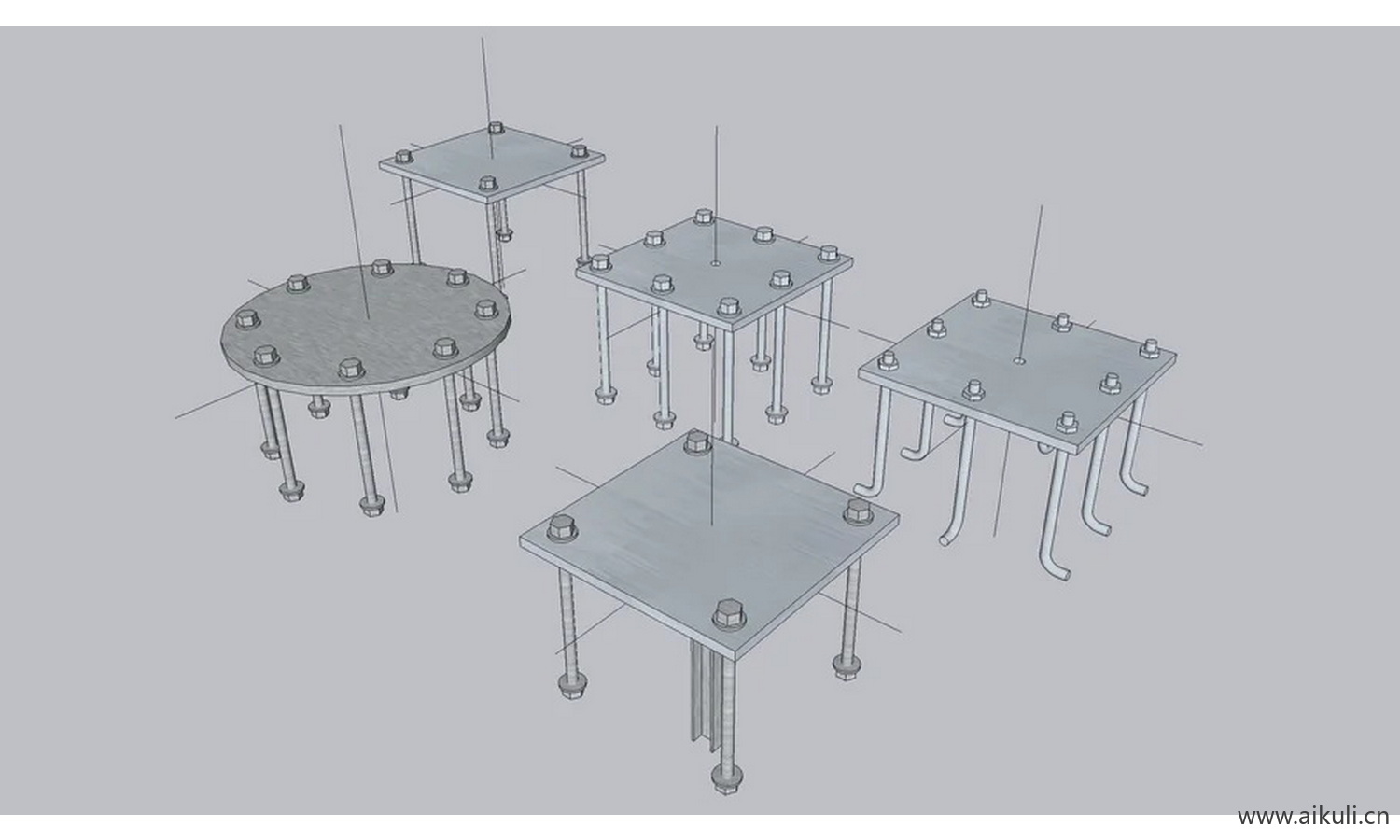 www.aikuli.cn