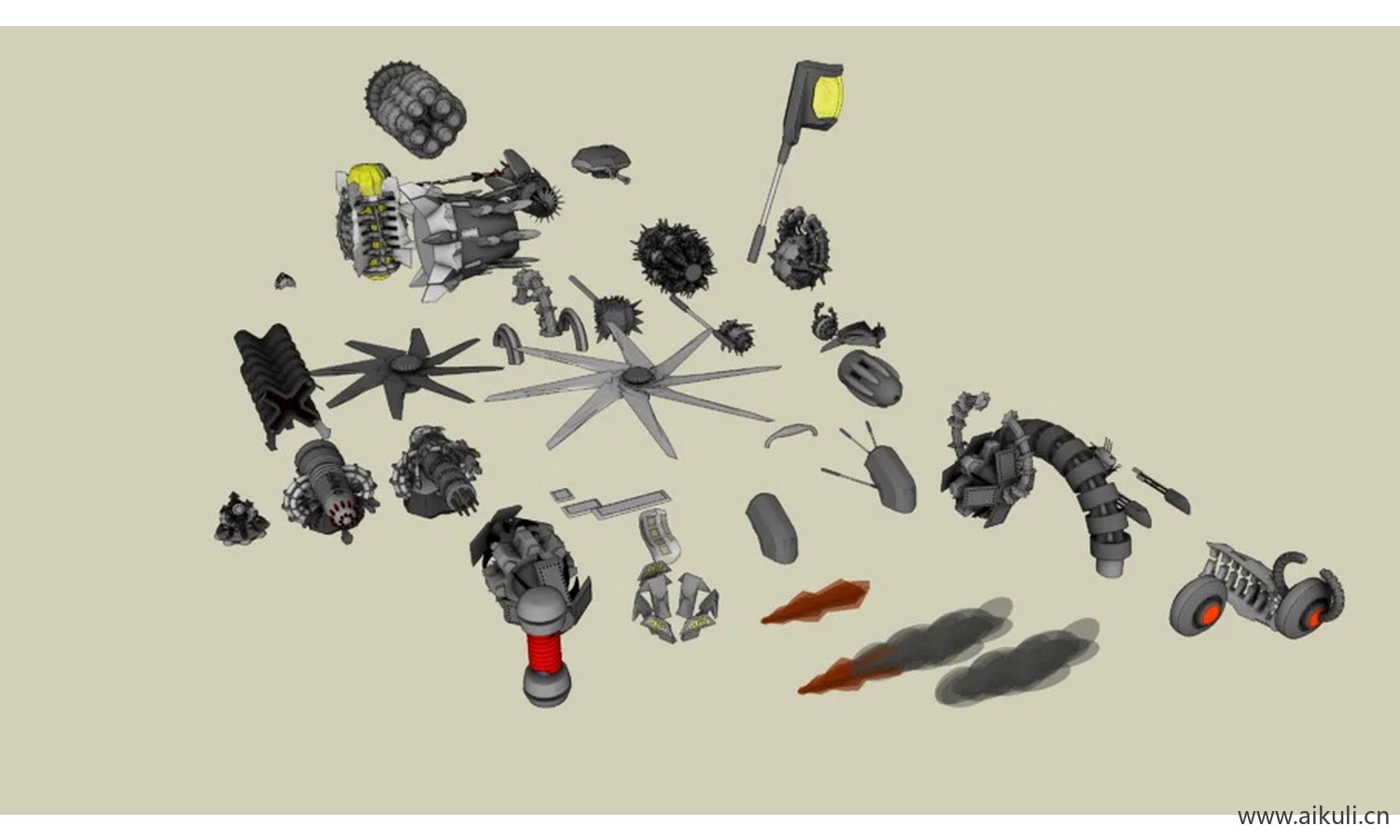 www.aikuli.cn