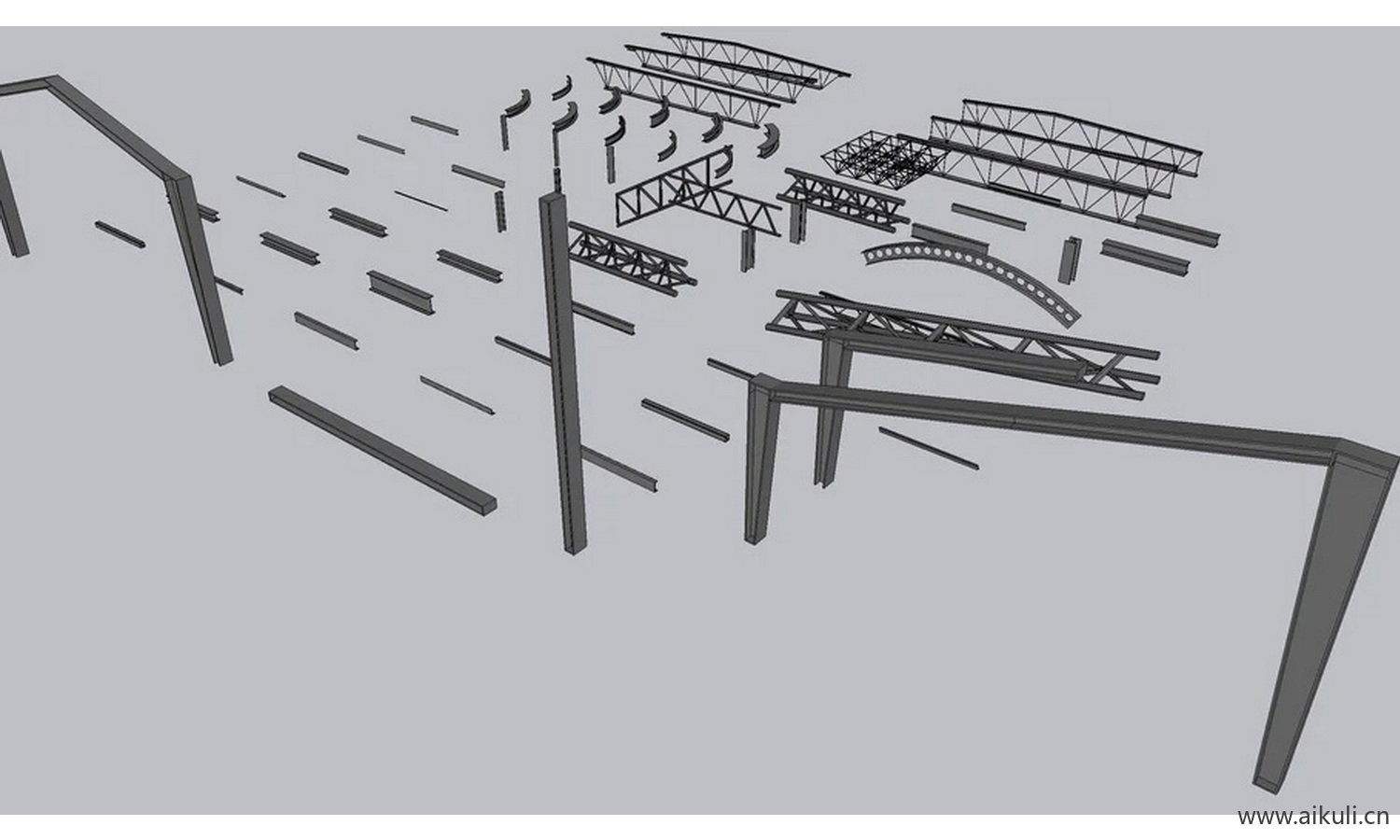 www.aikuli.cn