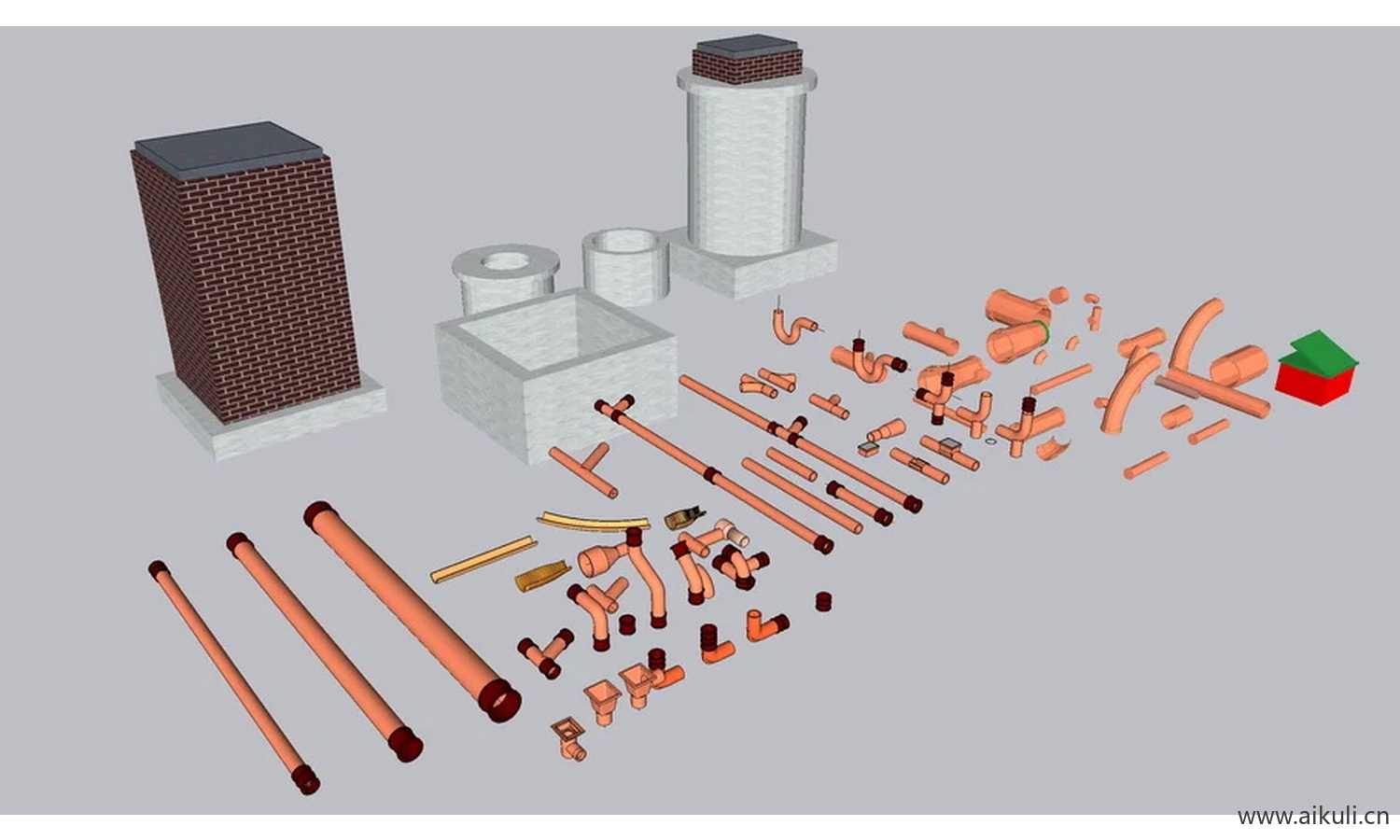 www.aikuli.cn