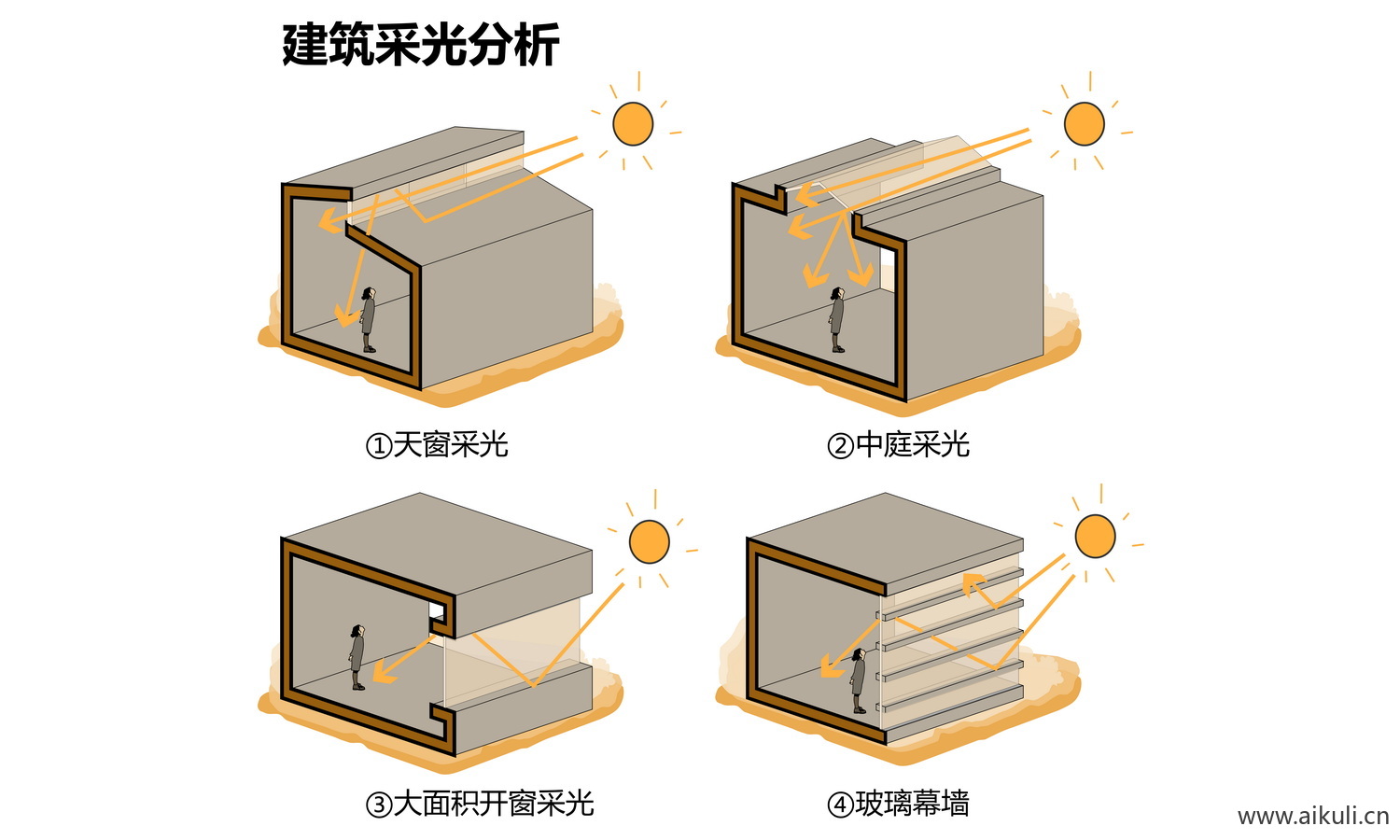 建筑采光分析

①天窗采光

②中庭采光

③大面积开窗采光

④玻璃幕墙

www.aikuli.cn