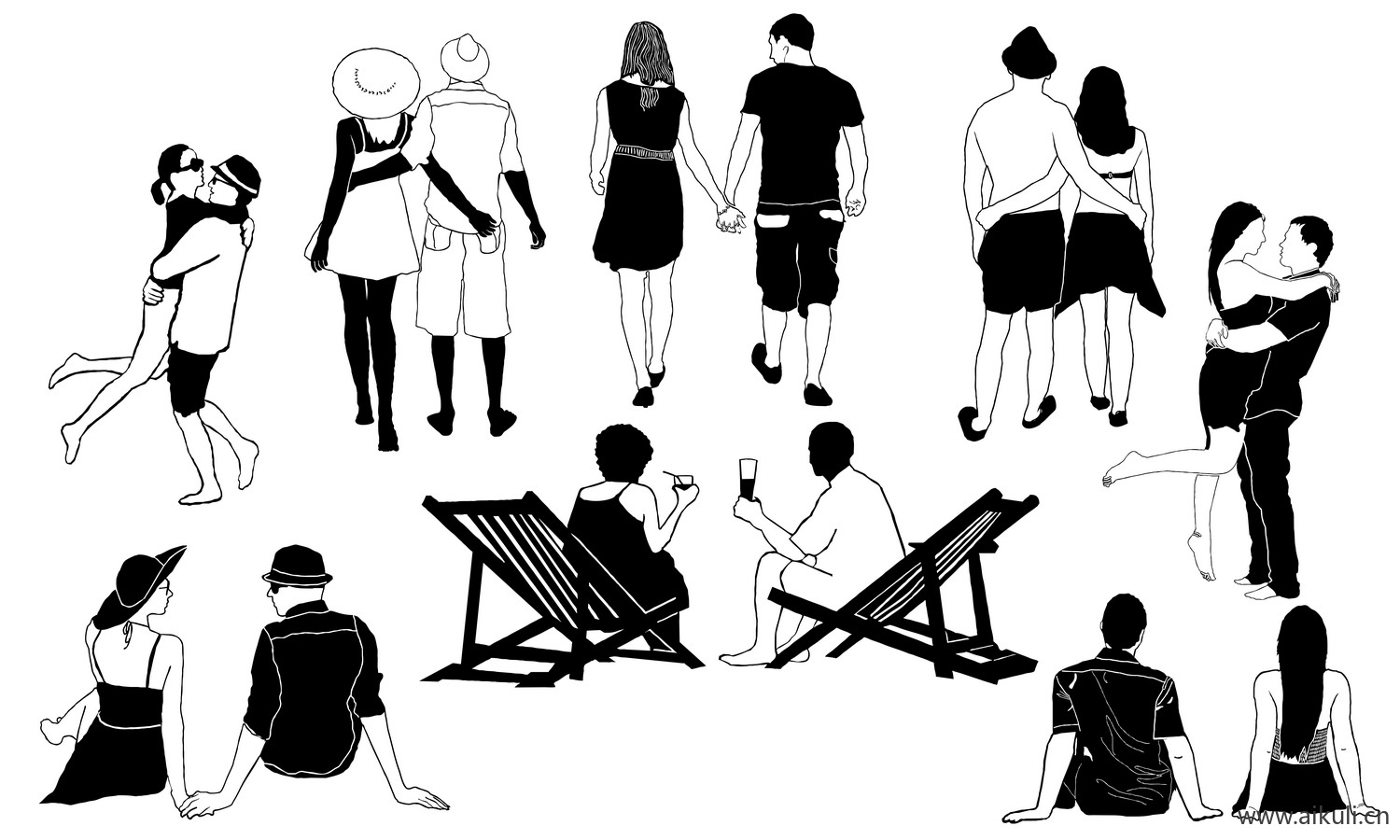 www.aikuli.cn