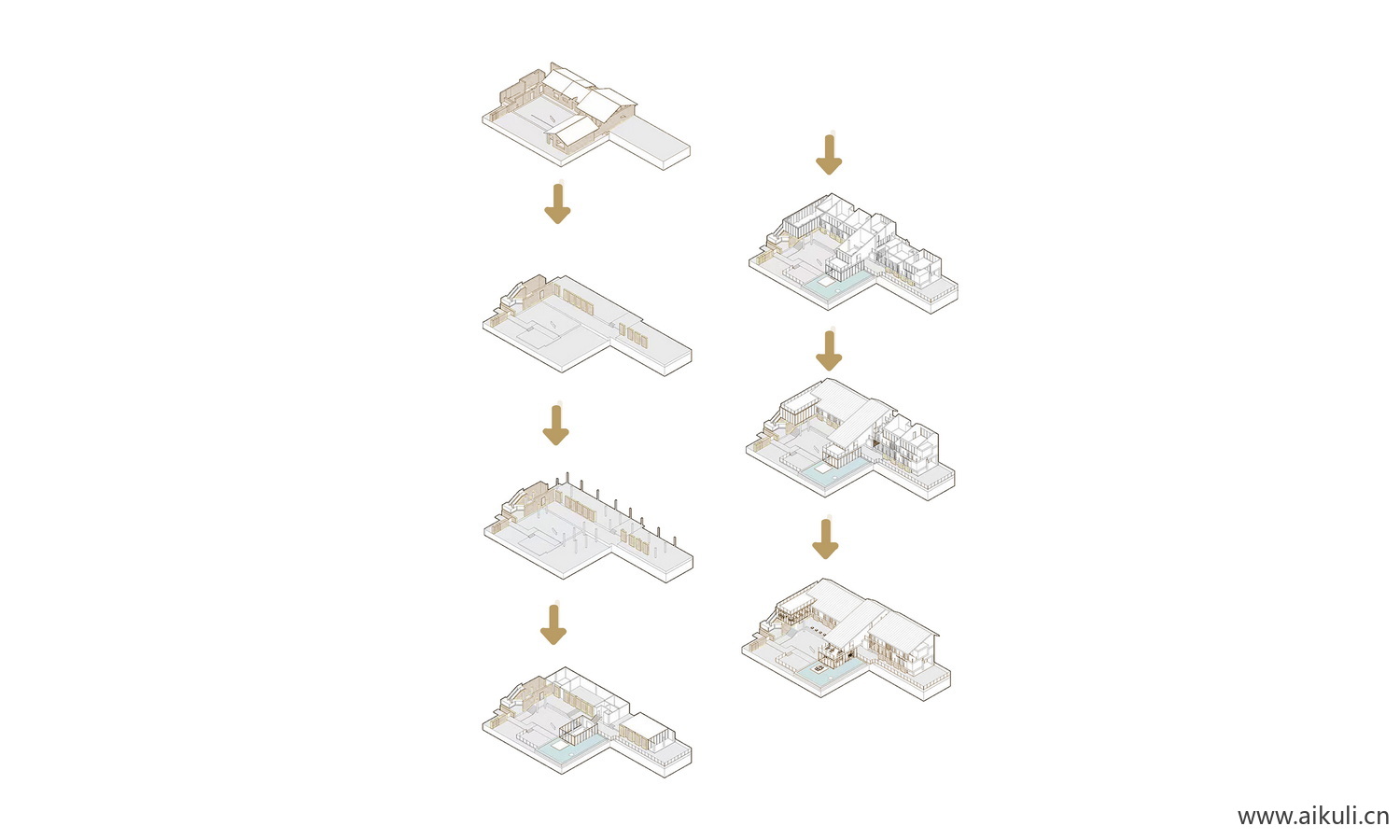 www.aikuli.cn