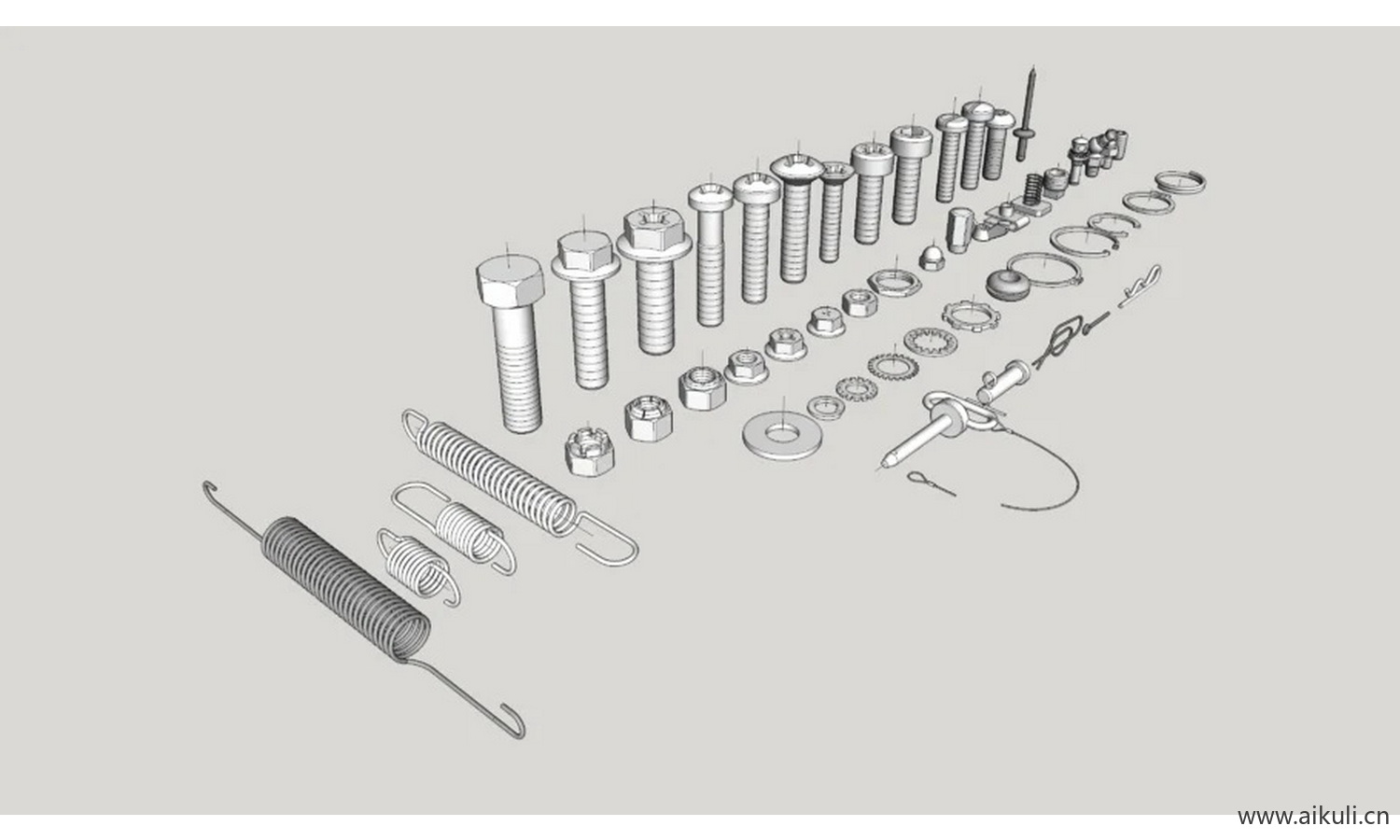 www.aikuli.cn