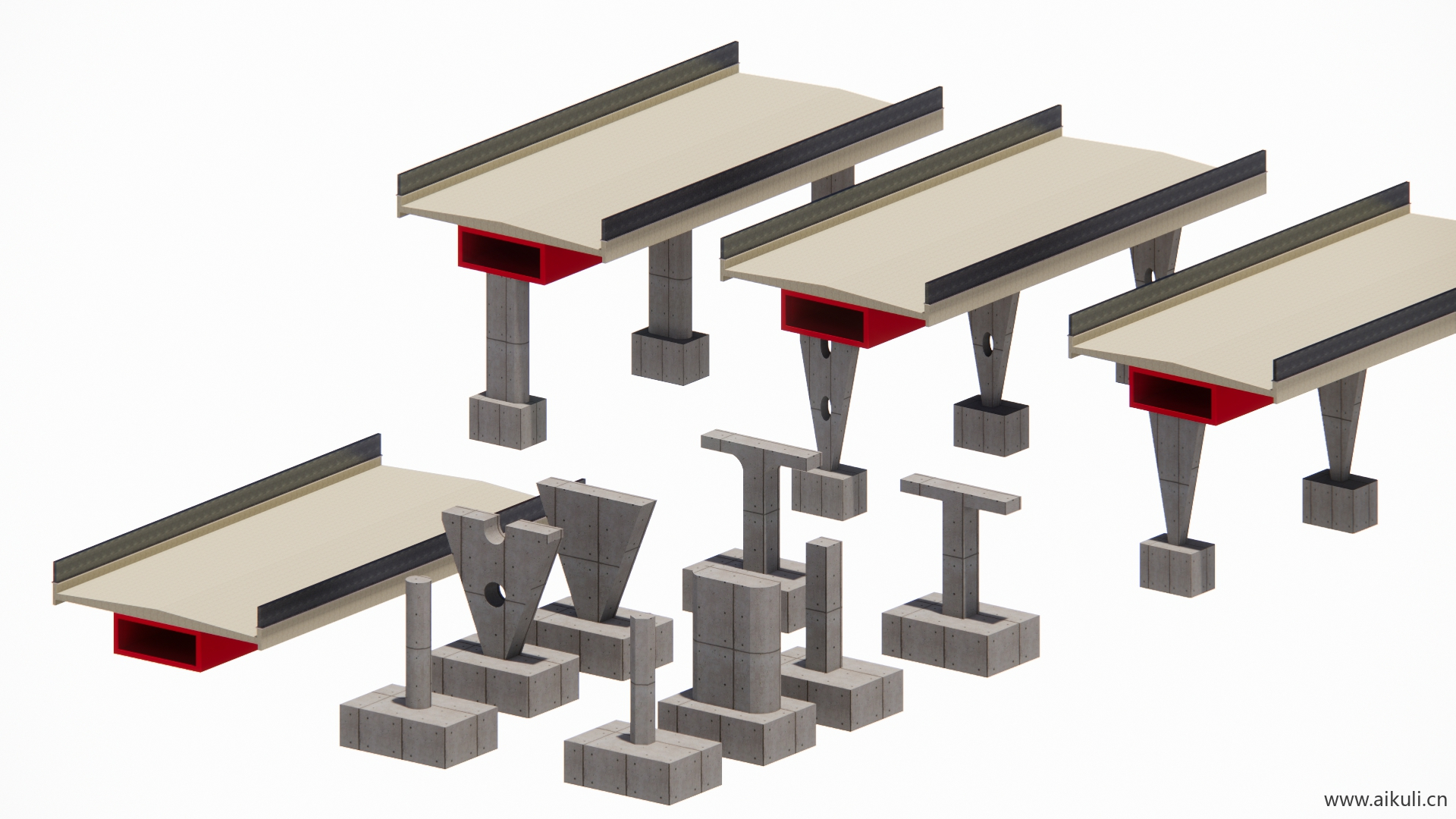 www.aikuli.cn