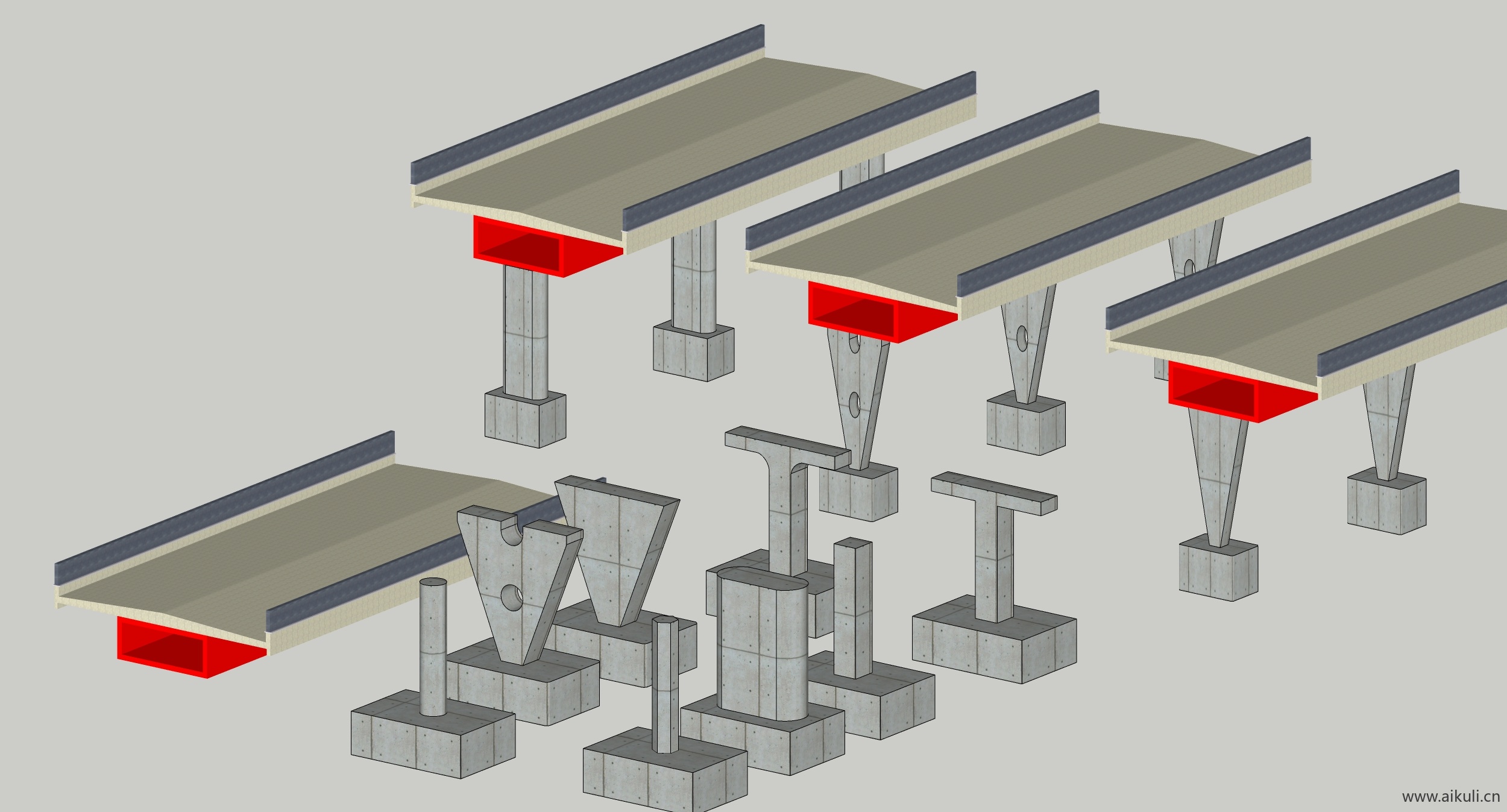 www.aikuli.cn