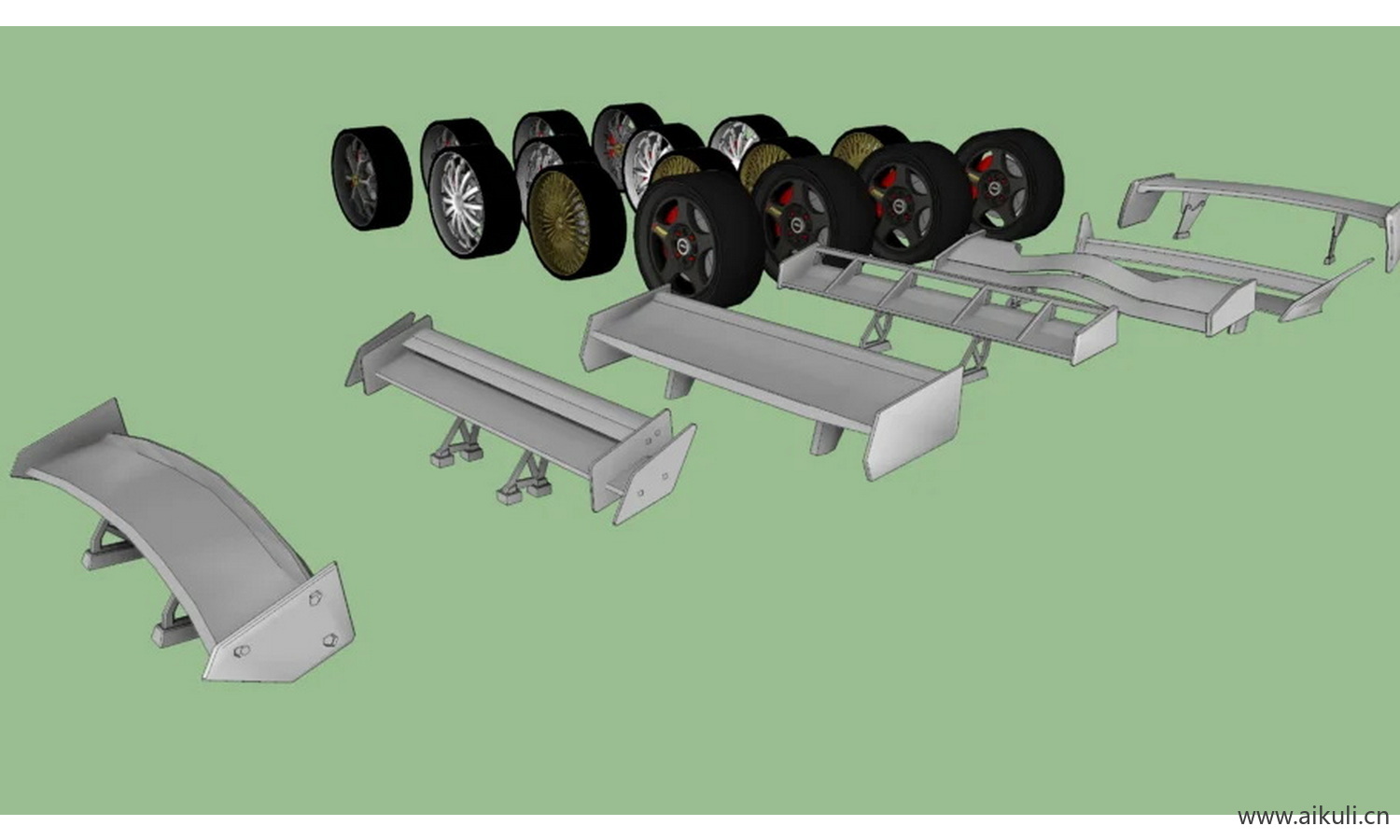 www.aikuli.cn