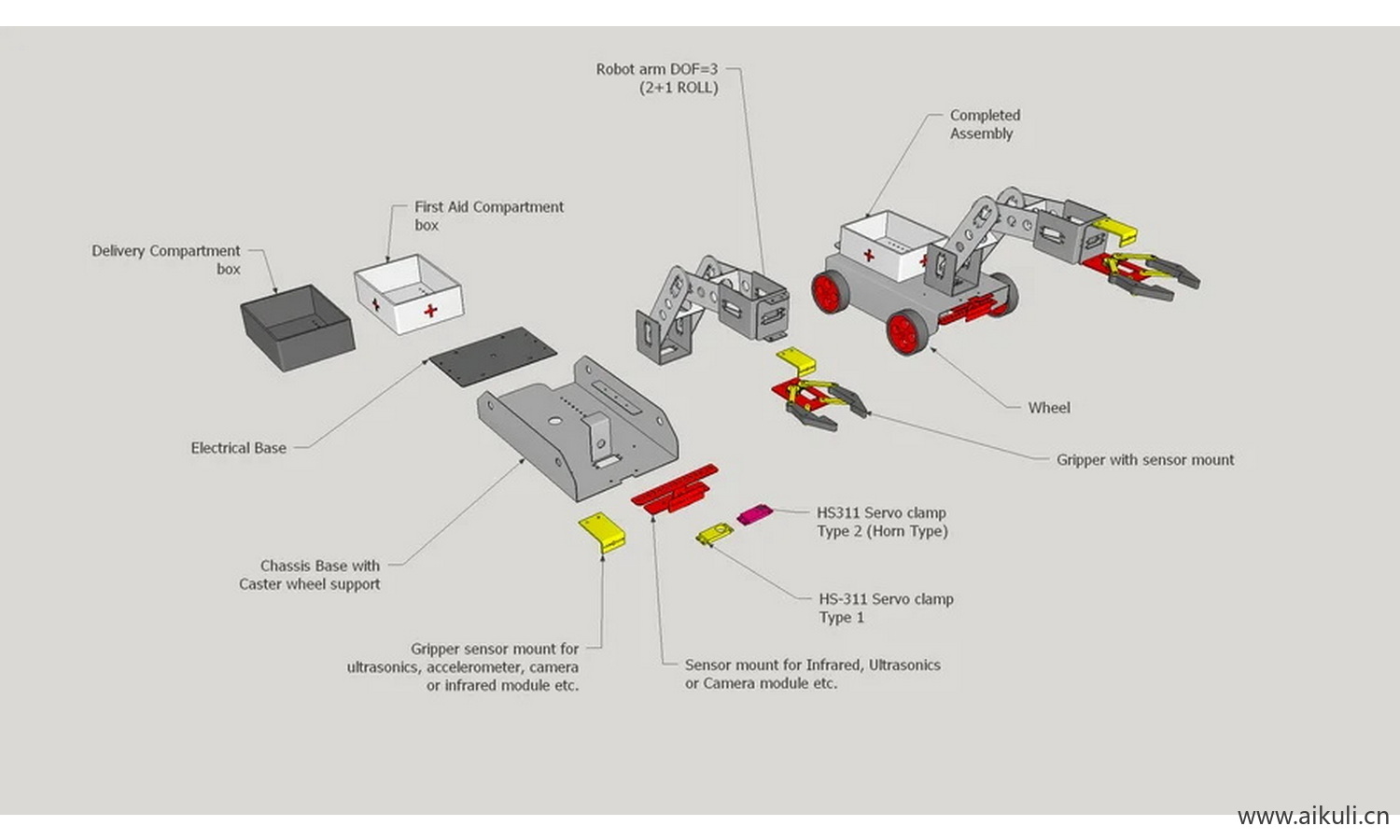 Robot arm DOF=3
(2+1 ROLL)

Completed
Assembly

First Aid Compartment
box

Delivery Compartment
box

Electrical Base

Wheel

Gripper with sensor mount

HS311 Servo clamp
Type 2 (Horn Type)

Chassis Base with
Caster wheel support

HS-311 Servo clamp
Type 1

Gripper sensor mount for
ultrasonics, accelerometer, camera
or infrared module etc.

Sensor mount for Infrared, Ultrasonics
or Camera module etc.

www.aikuli.cn