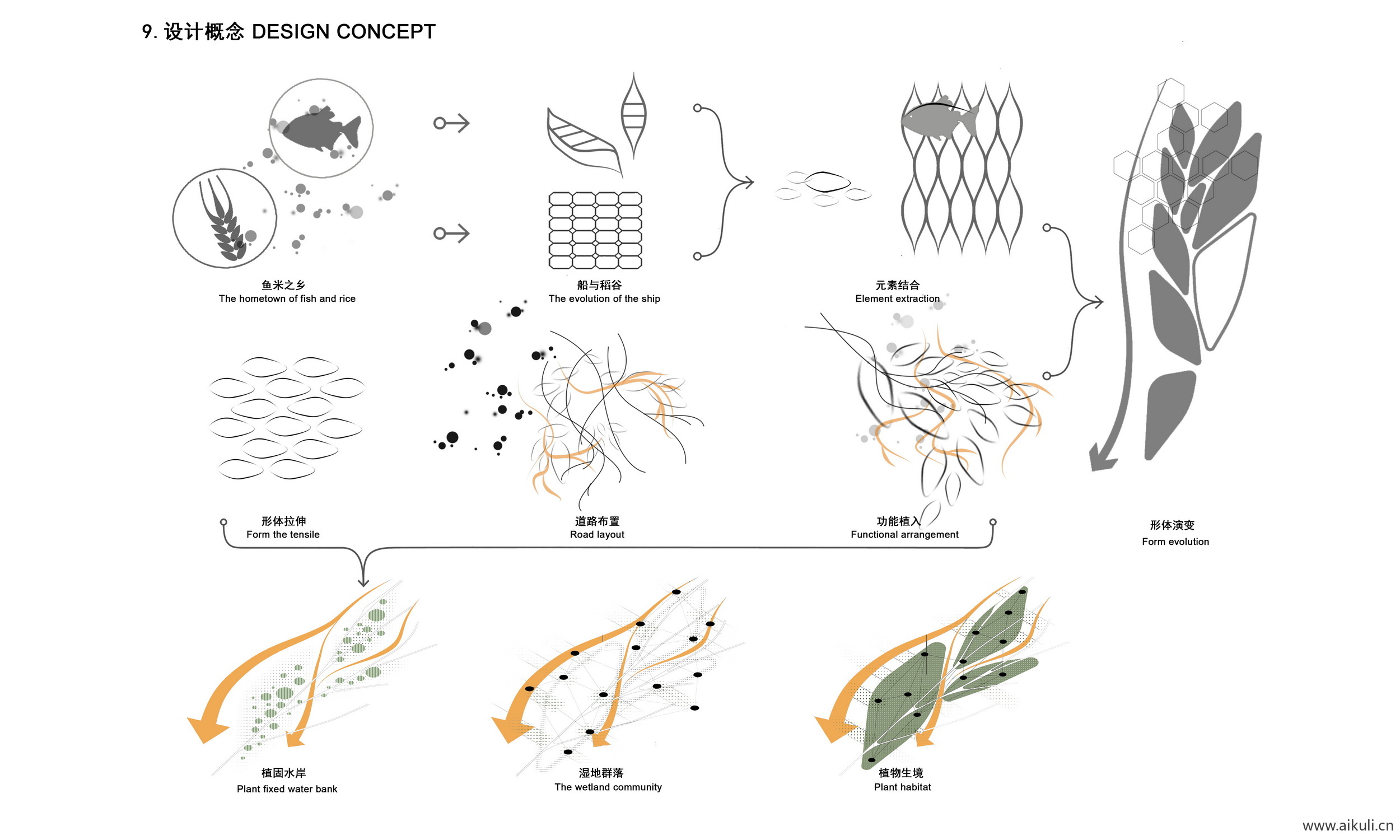 9. 设计概念 DESIGN CONCEPT

鱼米之乡
The hometown of fish and rice

船与稻谷
The evolution of the ship

元素结合
Element extraction

形体拉伸
Form the tensile

道路布置
Road layout

功能植入
Functional arrangement

形体演变
Form evolution

植固水岸
Plant fixed water bank

湿地群落
The wetland community

植物生境
Plant habitat

www.aikuli.cn